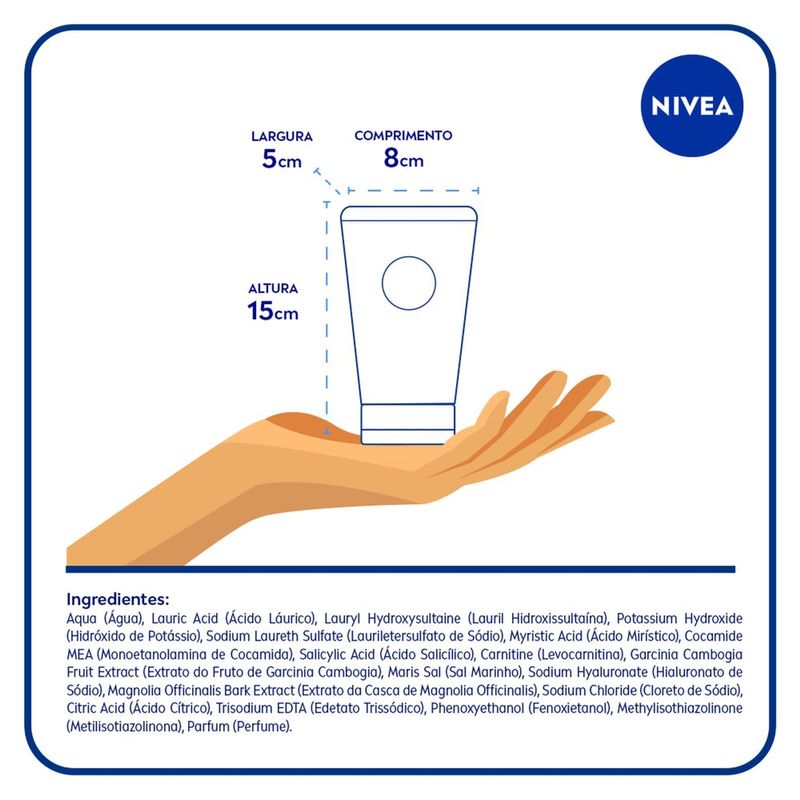 NIVEA

LARGURA
5cm

COMPRIMENTO
8cm

ALTURA
15cm

Ingredientes:
Aqua (Água), Lauric Acid (Ácido Láurico), Lauryl Hydroxysultaine (Lauril Hidroxissultaína), Potassium Hydroxide (Hidróxido de Potássio), Sodium Laureth Sulfate (Lauriletersulfato de Sódio), Myristic Acid (Ácido Mirístico), Cocamide MEA (Monoetanolamina de Cocamida), Salicylic Acid (Ácido Salicílico), Carnitine (Levocarnitina), Garcinia Cambogia Fruit Extract (Extrato do Fruto de Garcinia Cambogia), Maris Sal (Sal Marinho), Sodium Hyaluronate (Hialuronato de Sódio), Magnolia Officinalis Bark Extract (Extrato da Casca de Magnolia Officinalis), Sodium Chloride (Cloreto de Sódio), Citric Acid (Ácido Cítrico), Trisodium EDTA (Edetato Trissódico), Phenoxyethanol (Fenoxietanol), Methylisothiazolinone (Metilisotiazolinona), Parfum (Perfume).