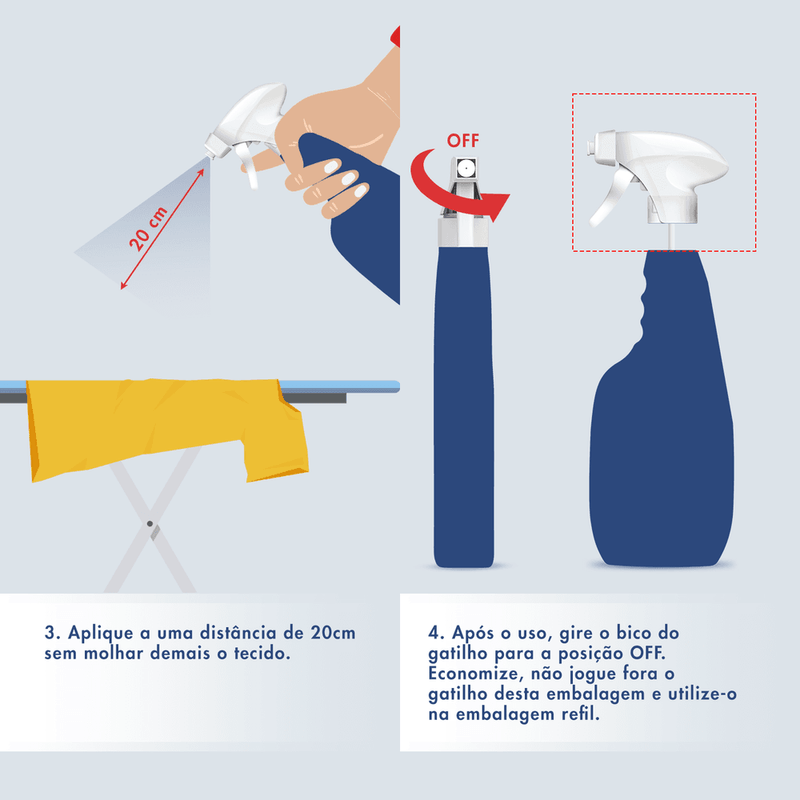 20 cm

OFF

3. Aplique a uma distância de 20cm sem molhar demais o tecido.

4. Após o uso, gire o bico do gatilho para a posição OFF. Economize, não jogue fora o gatilho desta embalagem e utilize-o na embalagem refil.