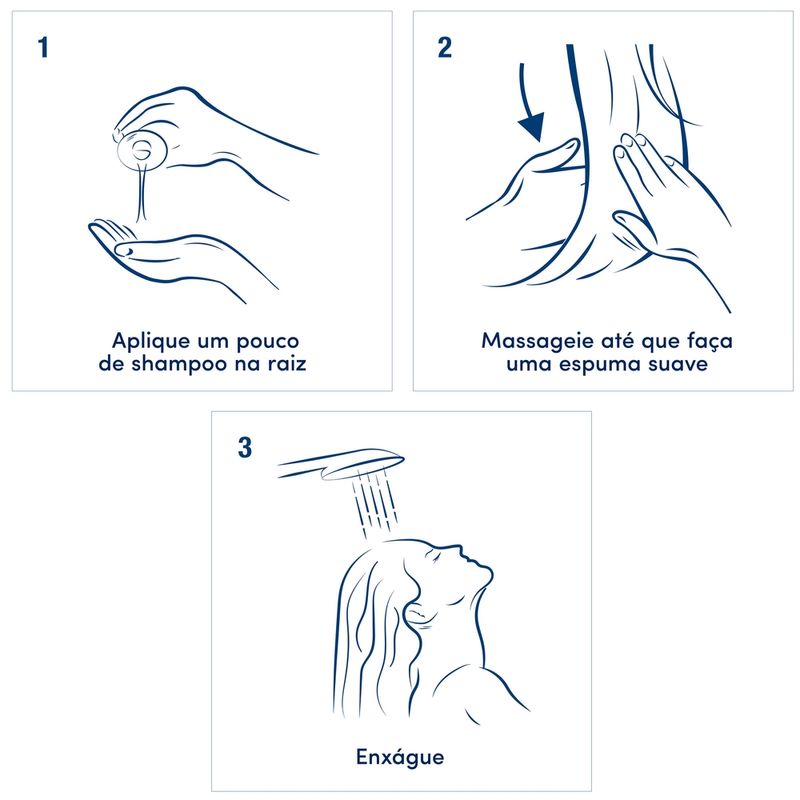 1

Aplique um pouco de shampoo na raiz

2

Massageie até que faça uma espuma suave

3

Enxágue