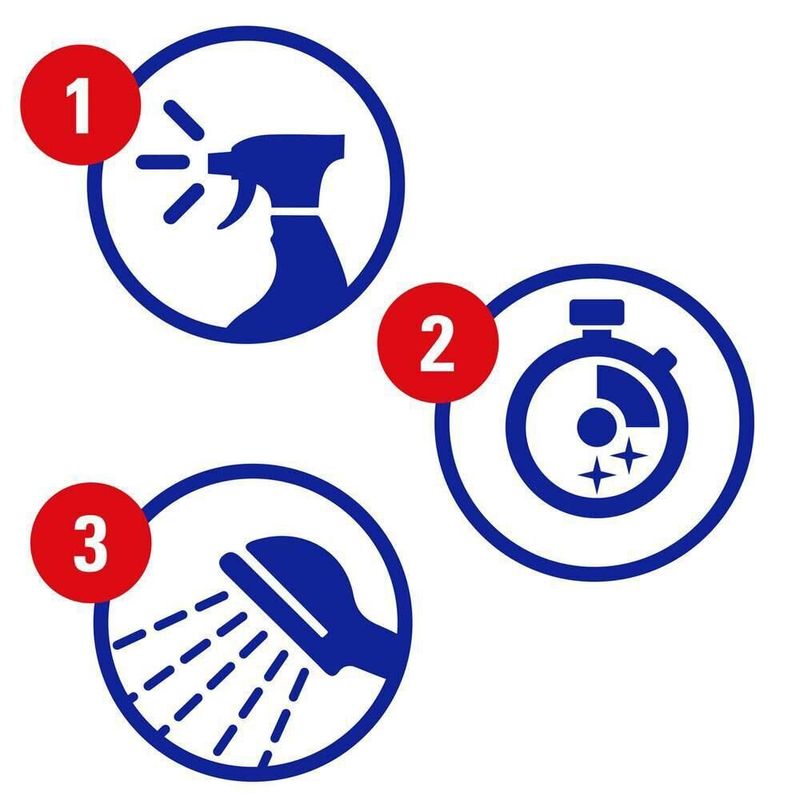 1

2

3